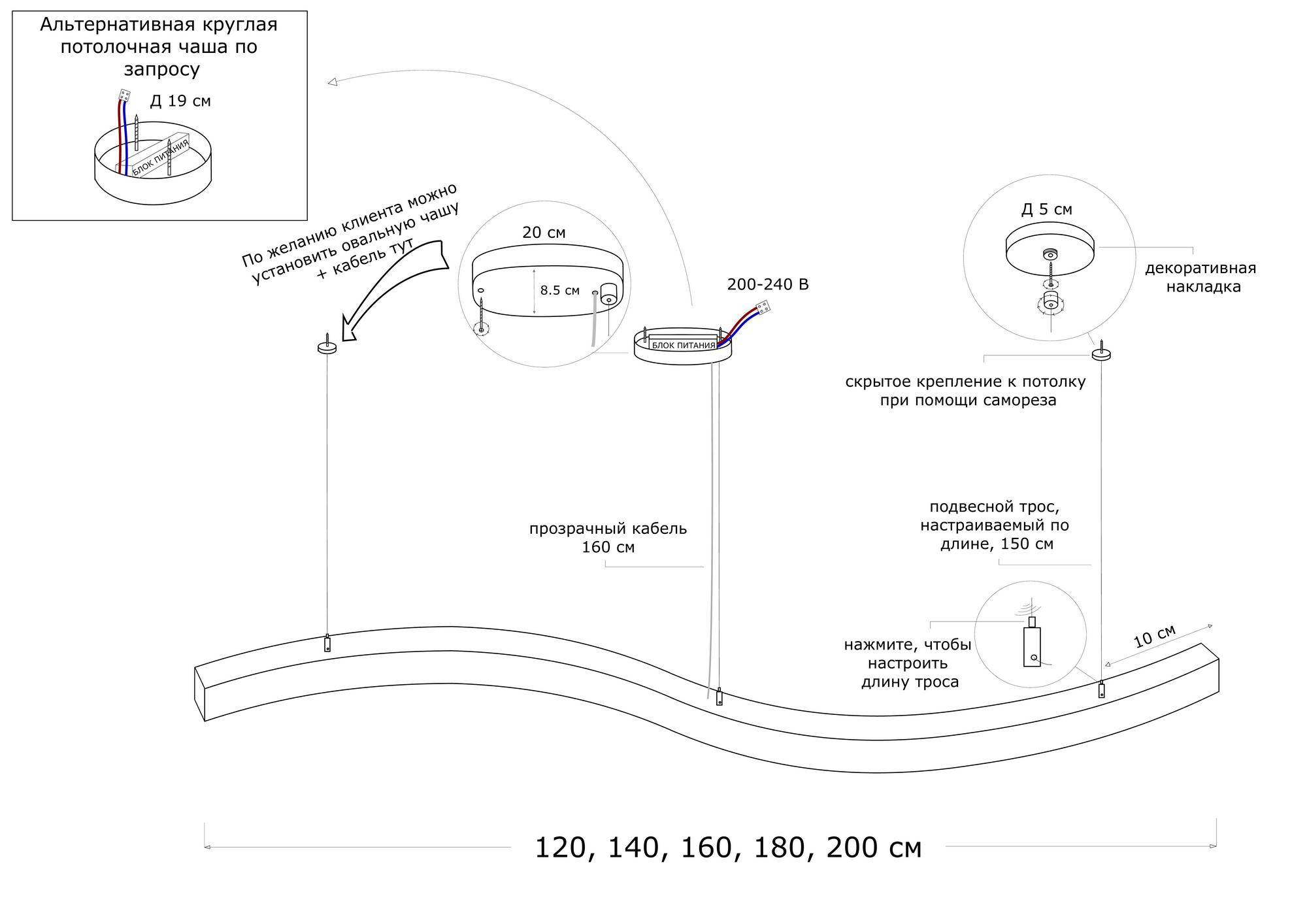 Альтернативная круглая потолочная чаша по запросу

Д 19 см

БЛОК ПИТАНИЯ

По желанию клиента можно установить овальную чашу + кабель тут

20 см

8.5 см

200-240 В

БЛОК ПИТАНИЯ

Д 5 см

декоративная накладка

скрытое крепление к потолку при помощи самореза

прозрачный кабель 160 см

подвесной трос, настраиваемый по длине, 150 см

нажмите, чтобы настроить длину троса

10 см

120, 140, 160, 180, 200 см